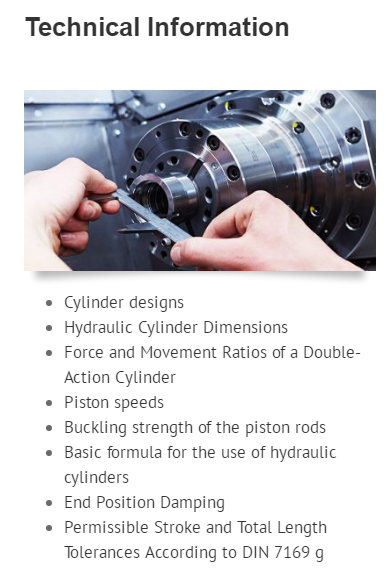 Technical Information

- Cylinder designs
- Hydraulic Cylinder Dimensions
- Force and Movement Ratios of a Double-Action Cylinder
- Piston speeds
- Buckling strength of the piston rods
- Basic formula for the use of hydraulic cylinders
- End Position Damping
- Permissible Stroke and Total Length Tolerances According to DIN 7169 g