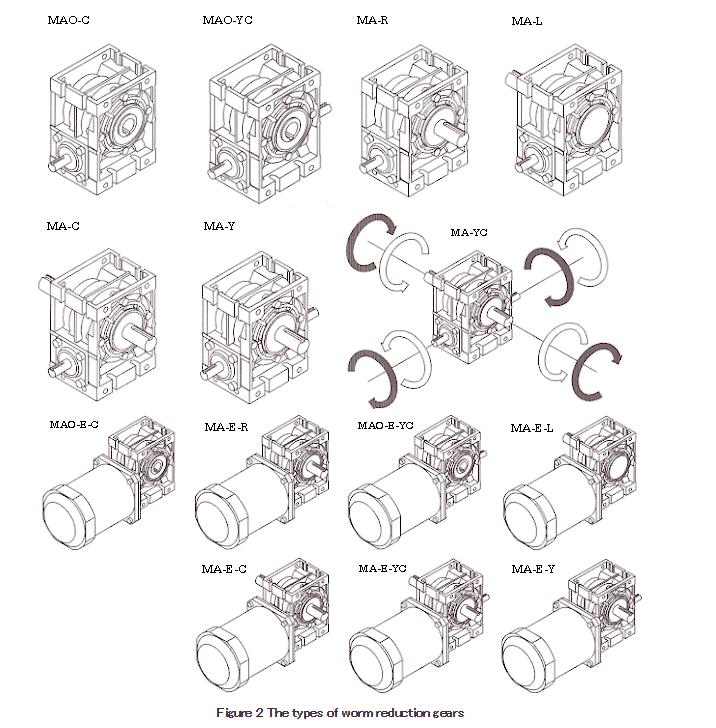 MAO-C
MAO-YC
MA-R
MA-L
MA-C
MA-Y
MA-YC
MAO-E-C
MA-E-R
MAO-E-YC
MA-E-L
MA-E-C
MA-E-YC
MA-E-Y

Figure 2 The types of worm reduction gears